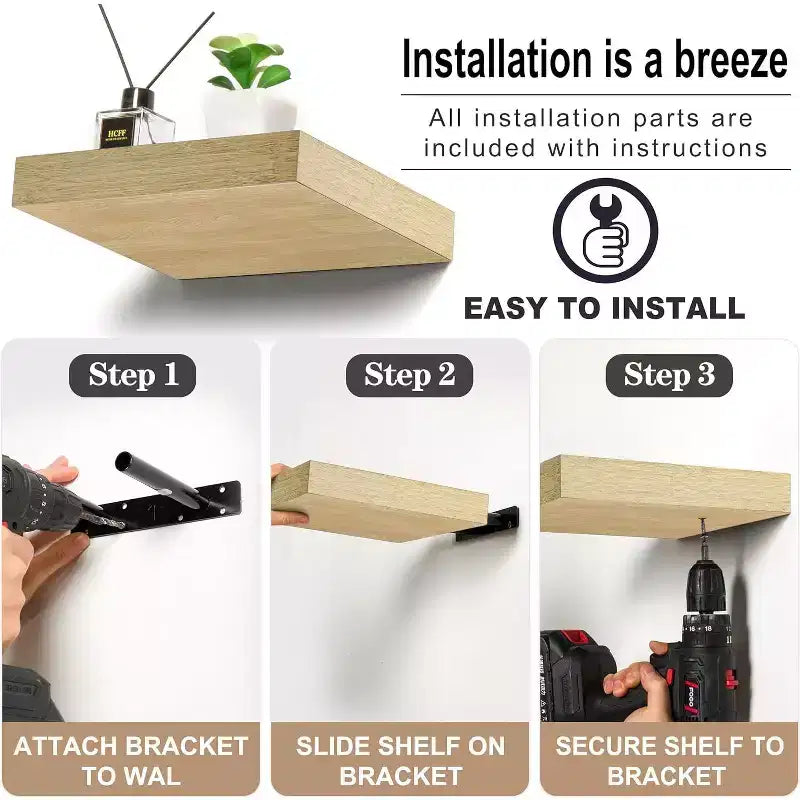 HCFF

Installation is a breeze

All installation parts are included with instructions

EASY TO INSTALL

Step 1

ATTACH BRACKET TO WAL

Step 2

SLIDE SHELF ON BRACKET

Step 3

SECURE SHELF TO BRACKET