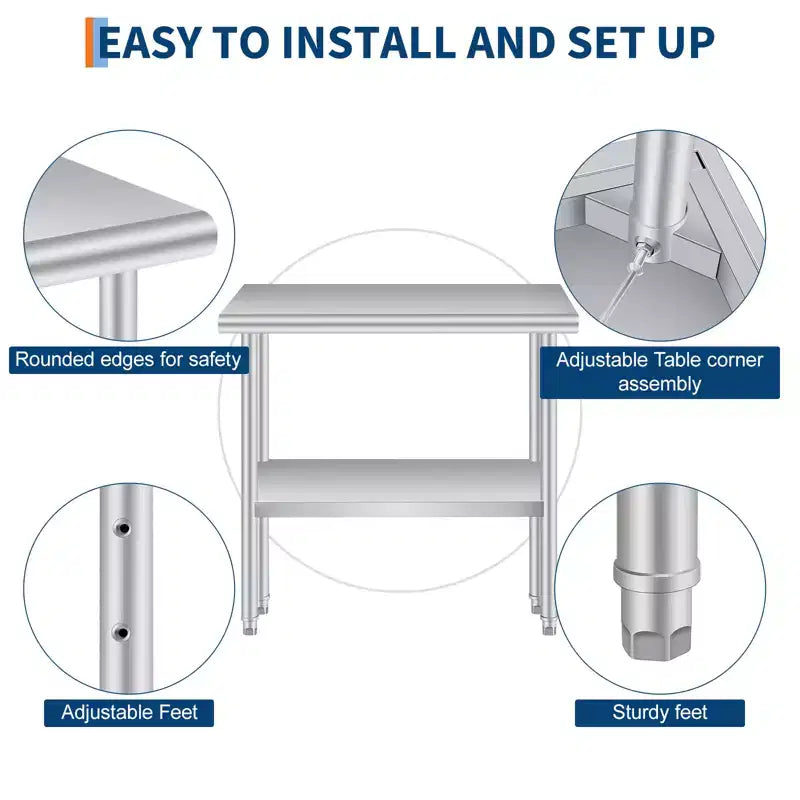 EASY TO INSTALL AND SET UP

Rounded edges for safety

Adjustable Table corner assembly

Adjustable Feet

Sturdy feet